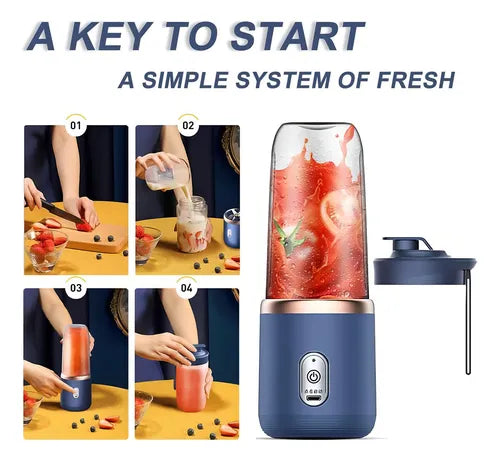 A KEY TO START

A SIMPLE SYSTEM OF FRESH

01

02

03

04